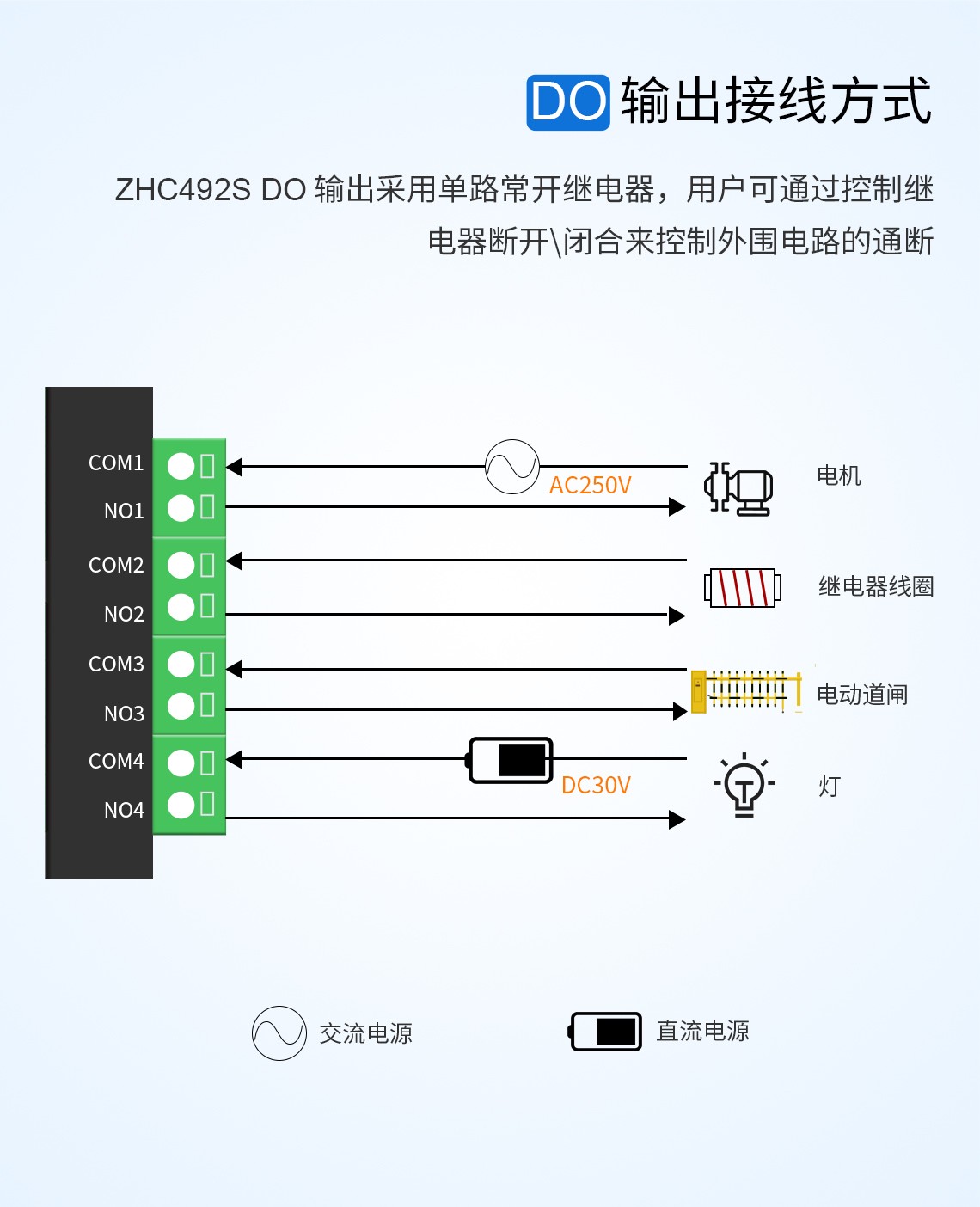 DO 输出接线方式

ZHC492S DO 输出采用单路常开继电器，用户可通过控制继电器断开\闭合来控制外围电路的通断

COM1
NO1
COM2
NO2
COM3
NO3
COM4
NO4

AC250V
DC30V

电机
继电器线圈
电动道闸
灯

交流电源
直流电源