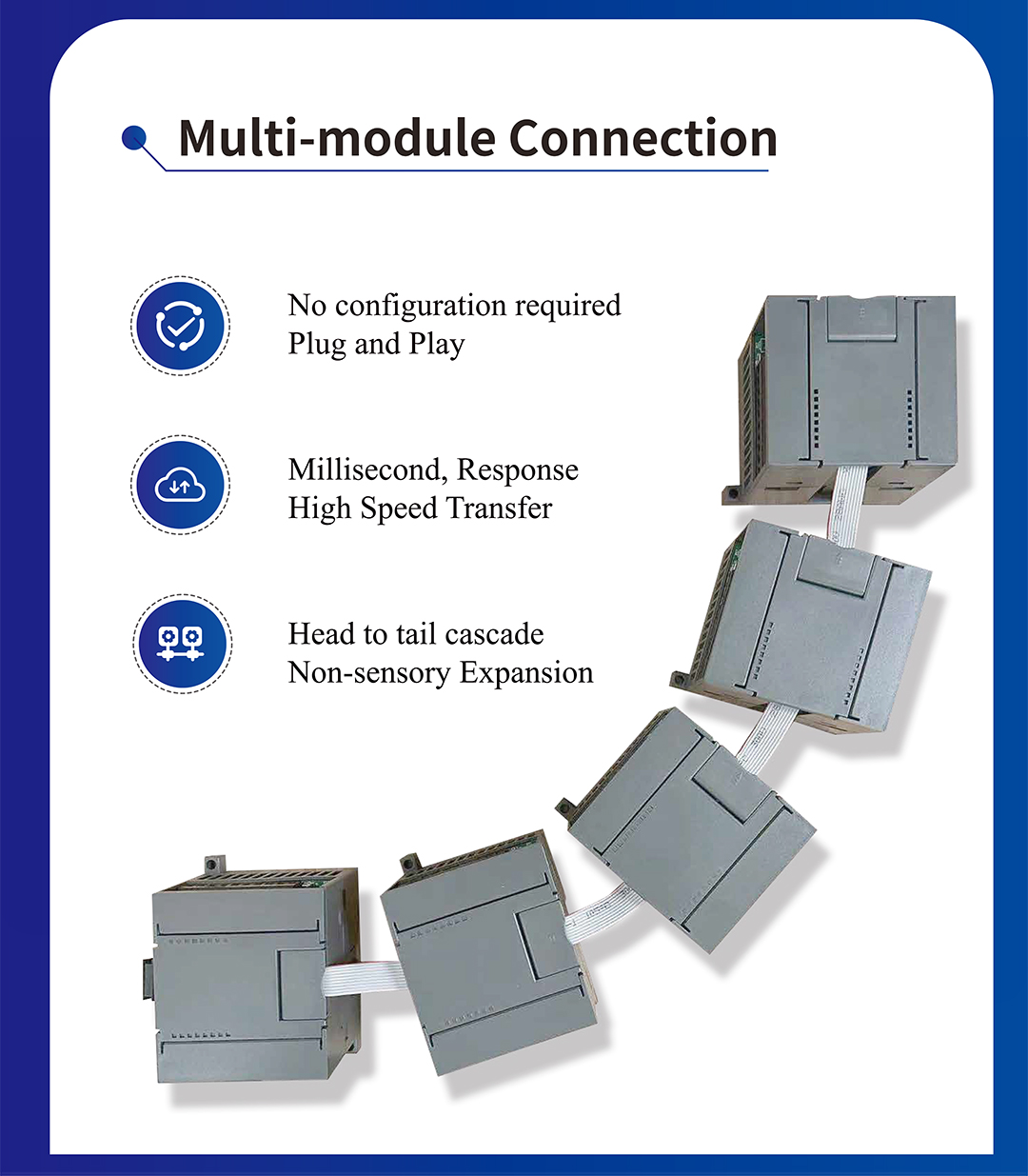 Multi-module Connection

No configuration required
Plug and Play

Millisecond, Response
High Speed Transfer

Head to tail cascade
Non-sensory Expansion