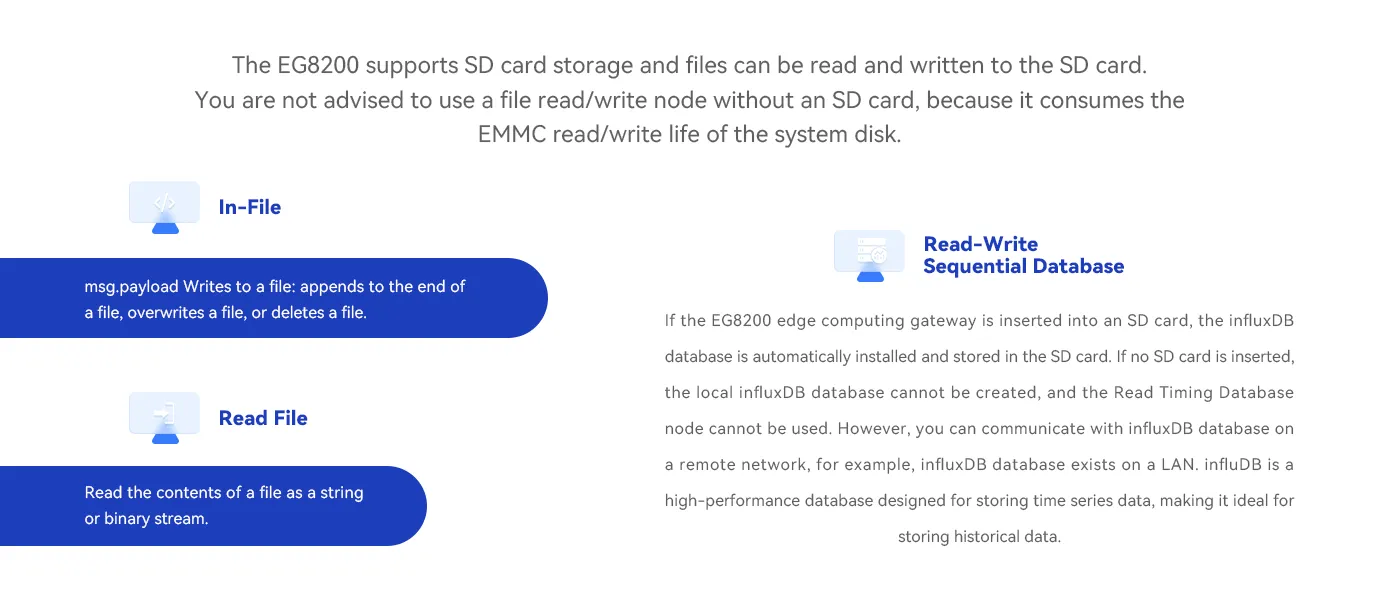 The EG8200 supports SD card storage and files can be read and written to the SD card. You are not advised to use a file read/write node without an SD card, because it consumes the EMMC read/write life of the system disk.

In-File

msg.payload Writes to a file: appends to the end of a file, overwrites a file, or deletes a file.

Read File

Read the contents of a file as a string or binary stream.

Read-Write
Sequential Database

If the EG8200 edge computing gateway is inserted into an SD card, the influxDB database is automatically installed and stored in the SD card. If no SD card is inserted, the local influxDB database cannot be created, and the Read Timing Database node cannot be used. However, you can communicate with influxDB database on a remote network, for example, influxDB database exists on a LAN. influDB is a high-performance database designed for storing time series data, making it ideal for storing historical data.