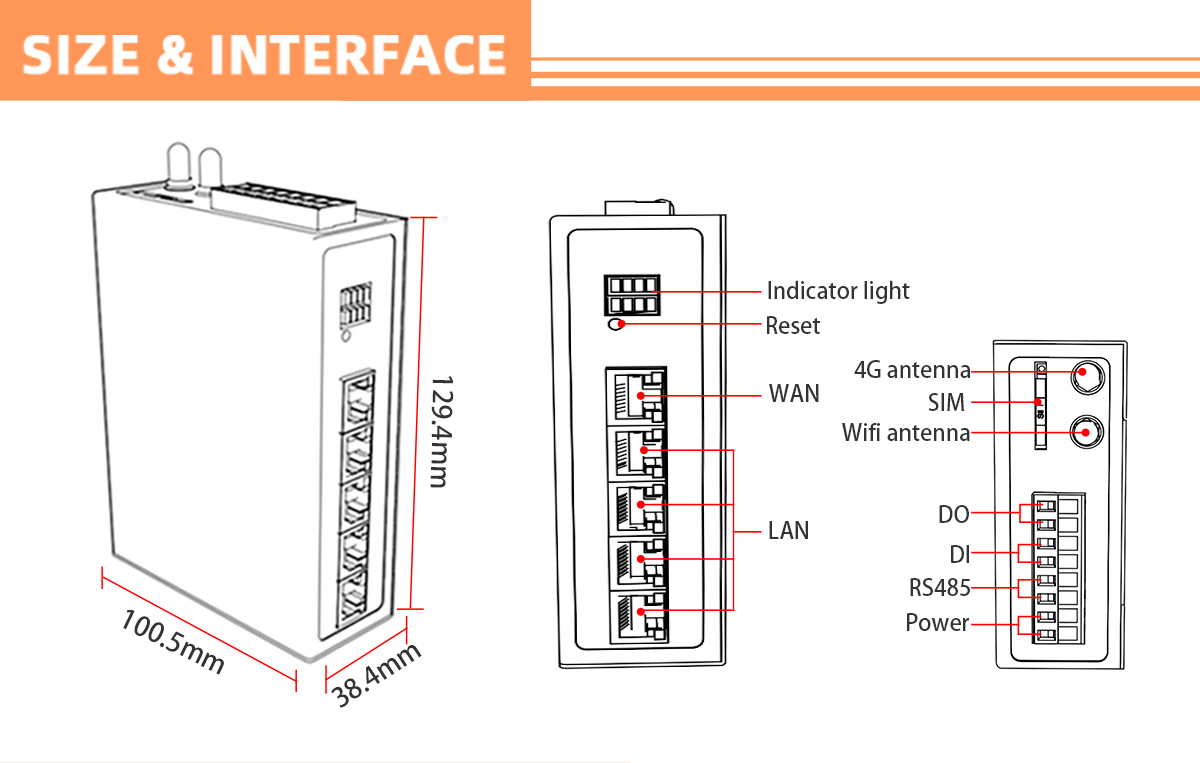 SIZE & INTERFACE

129.4mm

100.5mm

38.4mm

Indicator light

Reset

WAN

LAN

4G antenna

SIM

Wifi antenna

DO

DI

RS485

Power